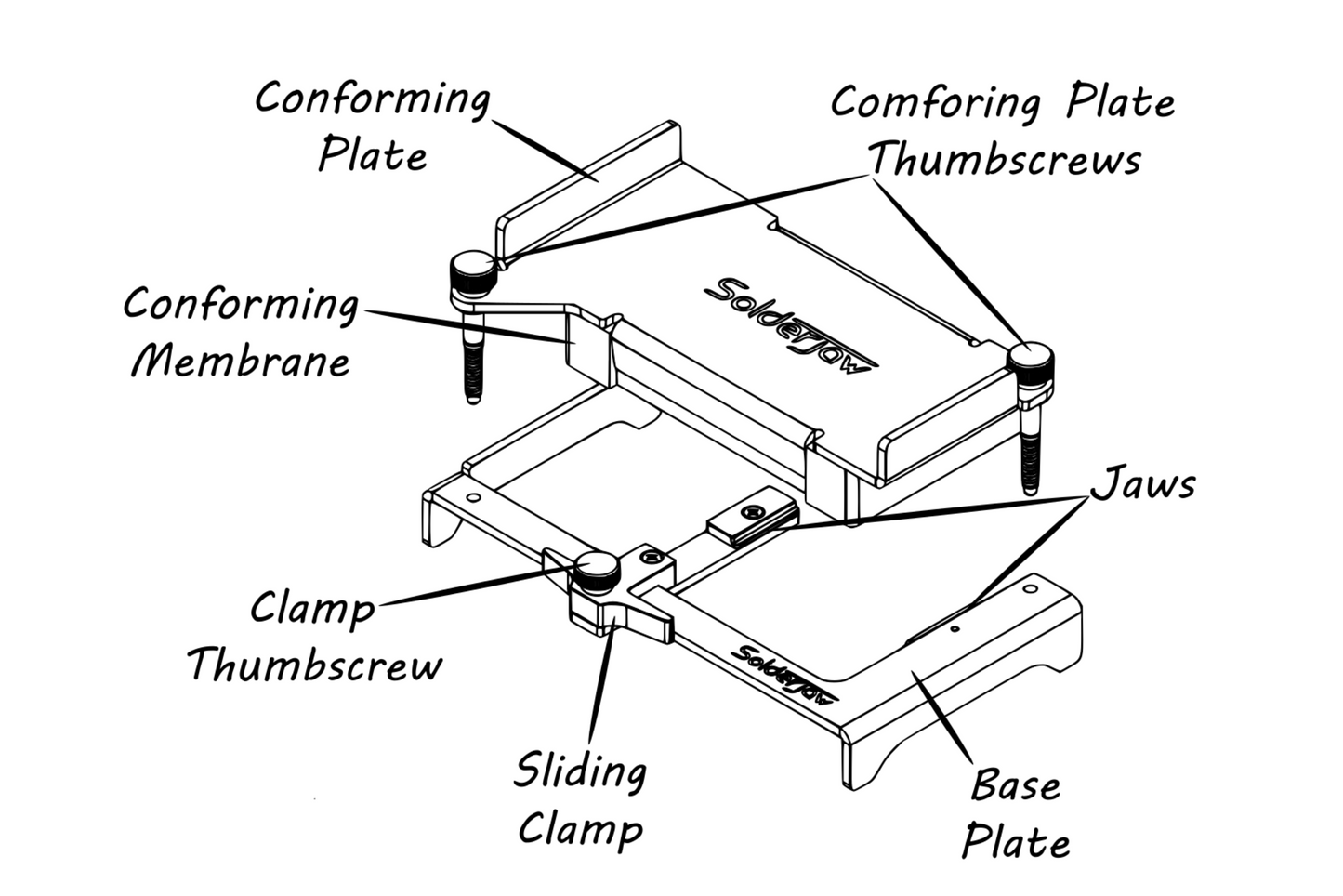 Conforming Plate

Comforing Plate Thumbscrews

Conforming Membrane

SolderJaw

Jaws

Clamp Thumbscrew

SolderJaw

Sliding Clamp

Base Plate